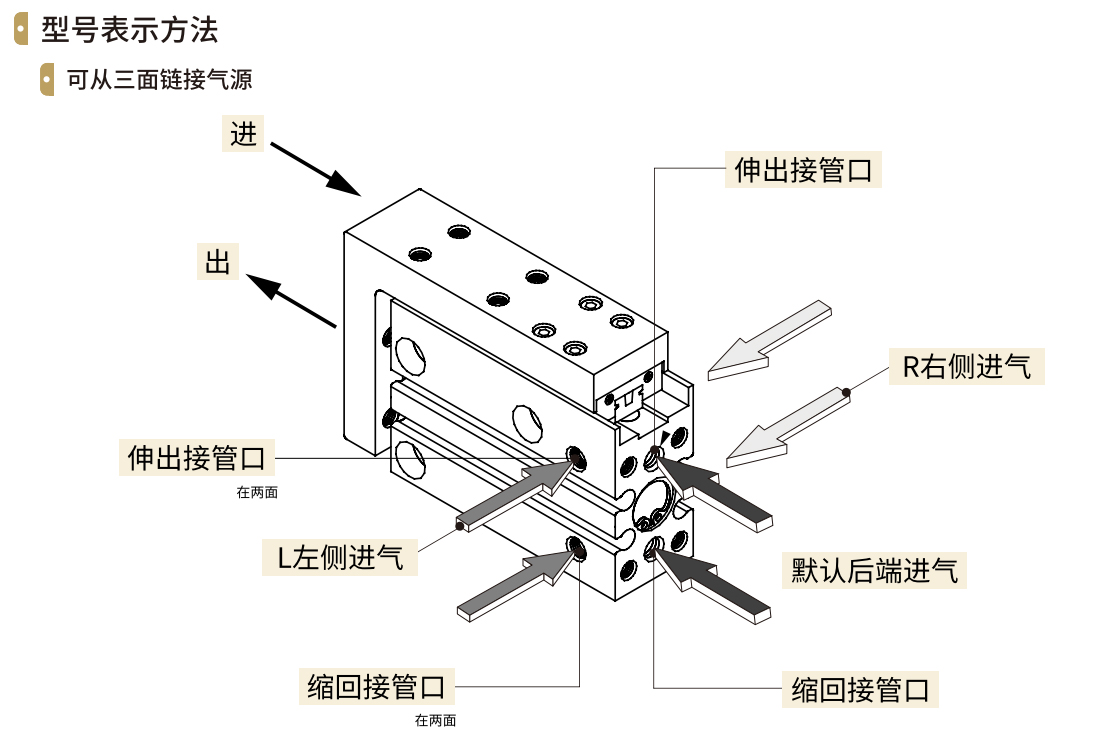 型号表示方法

可从三面链接气源

进

出

伸出接管口

R右侧进气

伸出接管口

在两面

L左侧进气

默认后端进气

缩回接管口

在两面

缩回接管口