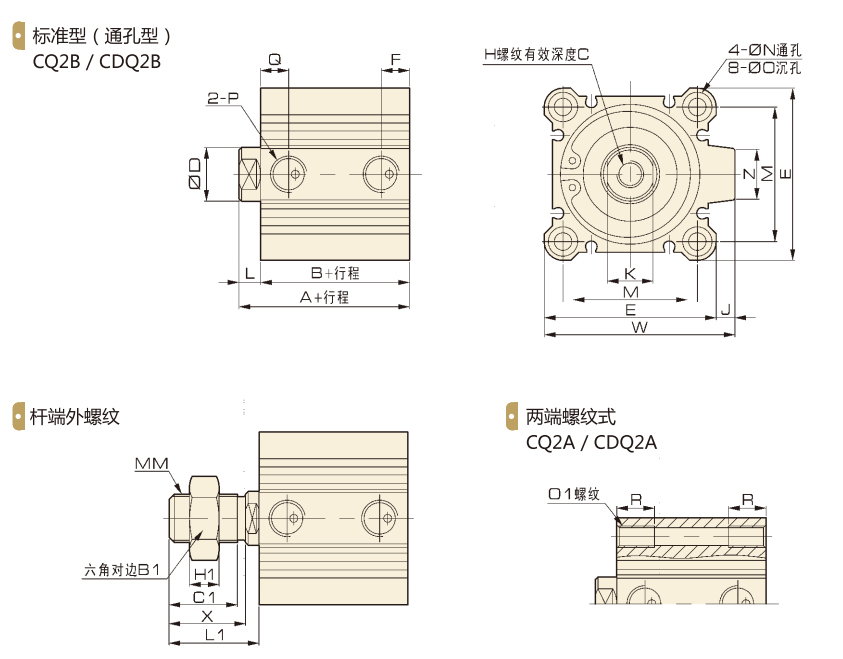 标准型（通孔型）
CQ2B / CDQ2B

Q F
2-P
ØD
L B+行程
A+行程

H螺纹有效深度C
4-ØN通孔
8-ØO沉孔
Z M E
K
M
E J
W

杆端外螺纹

MM
六角对边B1
H1
C1
X
L1

两端螺纹式
CQ2A / CDQ2A

O1螺纹
R R