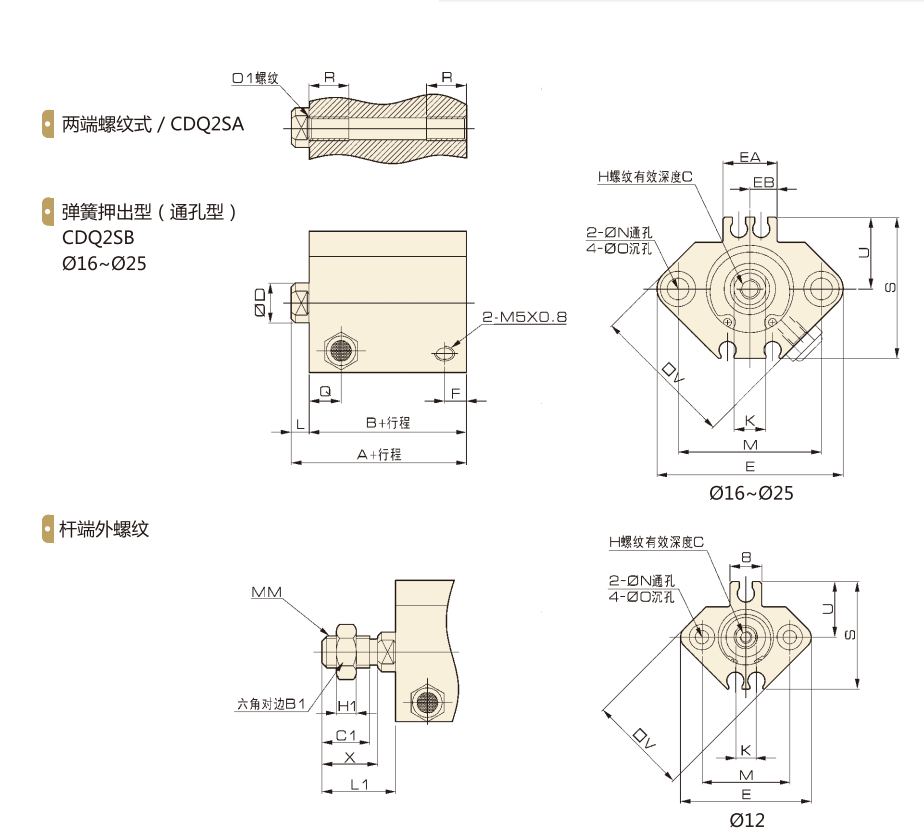 两端螺纹式 / CDQ2SA

O1螺纹
R
R

弹簧押出型（通孔型）
CDQ2SB
Ø16~Ø25

ØD
2-M5X0.8
Q
F
L
B+行程
A+行程

H螺纹有效深度C
EA
EB
2-ØN通孔
4-ØO沉孔
U
S
ØV
K
M
E
Ø16~Ø25

杆端外螺纹

MM
六角对边B1
H1
C1
X
L1

H螺纹有效深度C
8
2-ØN通孔
4-ØO沉孔
U
S
ØV
K
M
E
Ø12